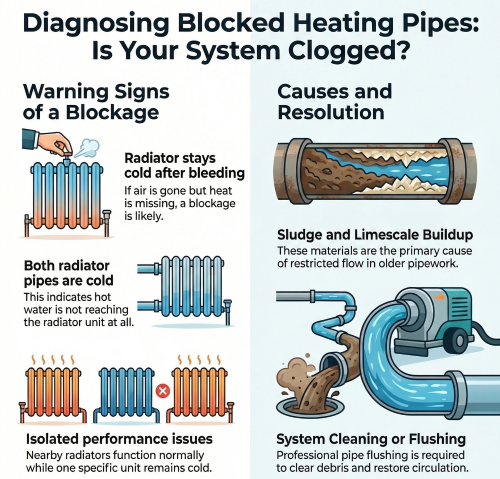 Diagnosing Blocked Heating Pipes: Is Your System Clogged?

Warning Signs of a Blockage

Radiator stays cold after bleeding
If air is gone but heat is missing, a blockage is likely.

Both radiator pipes are cold
This indicates hot water is not reaching the radiator unit at all.

Isolated performance issues
Nearby radiators function normally while one specific unit remains cold.

Causes and Resolution

Sludge and Limescale Buildup
These materials are the primary cause of restricted flow in older pipework.

System Cleaning or Flushing
Professional pipe flushing is required to clear debris and restore circulation.