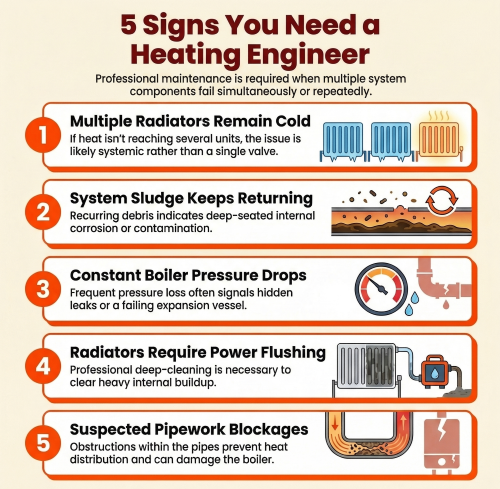 5 Signs You Need a Heating Engineer

Professional maintenance is required when multiple system components fail simultaneously or repeatedly.

1

Multiple Radiators Remain Cold

If heat isn't reaching several units, the issue is likely systemic rather than a single valve.

2

System Sludge Keeps Returning

Recurring debris indicates deep-seated internal corrosion or contamination.

3

Constant Boiler Pressure Drops

Frequent pressure loss often signals hidden leaks or a failing expansion vessel.

4

Radiators Require Power Flushing

Professional deep-cleaning is necessary to clear heavy internal buildup.

5

Suspected Pipework Blockages

Obstructions within the pipes prevent heat distribution and can damage the boiler.