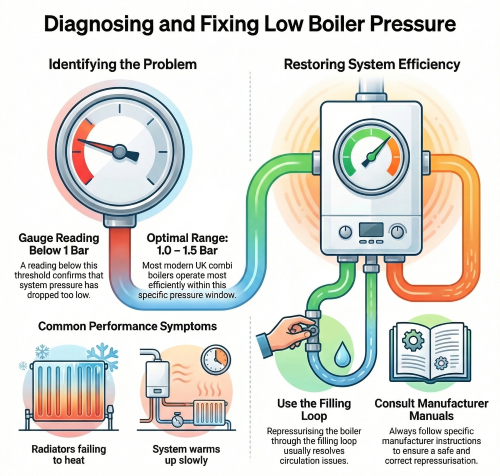 Diagnosing and Fixing Low Boiler Pressure

Identifying the Problem

Gauge Reading Below 1 Bar

A reading below this threshold confirms that system pressure has dropped too low.

Optimal Range: 1.0 – 1.5 Bar

Most modern UK combi boilers operate most efficiently within this specific pressure window.

Common Performance Symptoms

Radiators failing to heat

System warms up slowly

Restoring System Efficiency

Use the Filling Loop

Repressurising the boiler through the filling loop usually resolves circulation issues.

Consult Manufacturer Manuals

Always follow specific manufacturer instructions to ensure a safe and correct repressurisation.