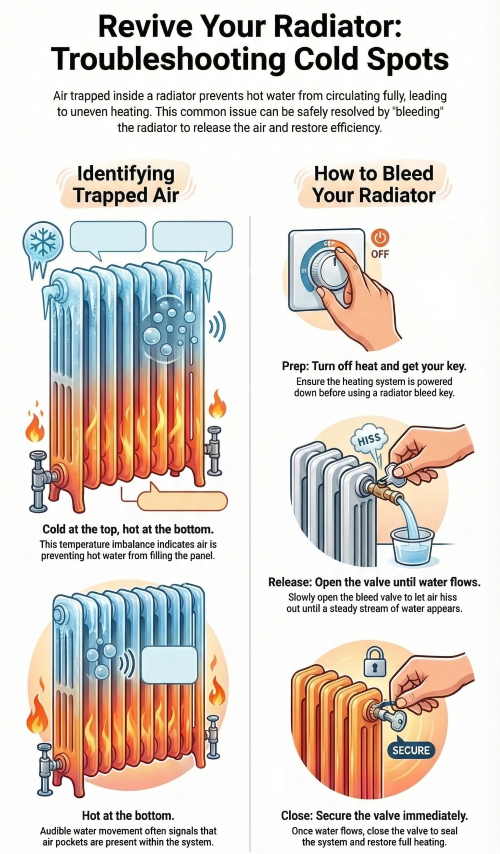 Revive Your Radiator: Troubleshooting Cold Spots

Air trapped inside a radiator prevents hot water from circulating fully, leading to uneven heating. This common issue can be safely resolved by "bleeding" the radiator to release the air and restore efficiency.

Identifying Trapped Air

Cold at the top, hot at the bottom.
This temperature imbalance indicates air is preventing hot water from filling the panel.

Hot at the bottom.
Audible water movement often signals that air pockets are present within the system.

How to Bleed Your Radiator

OFF

Prep: Turn off heat and get your key.
Ensure the heating system is powered down before using a radiator bleed key.

HISS

Release: Open the valve until water flows.
Slowly open the bleed valve to let air hiss out until a steady stream of water appears.

SECURE

Close: Secure the valve immediately.
Once water flows, close the valve to seal the system and restore full heating.